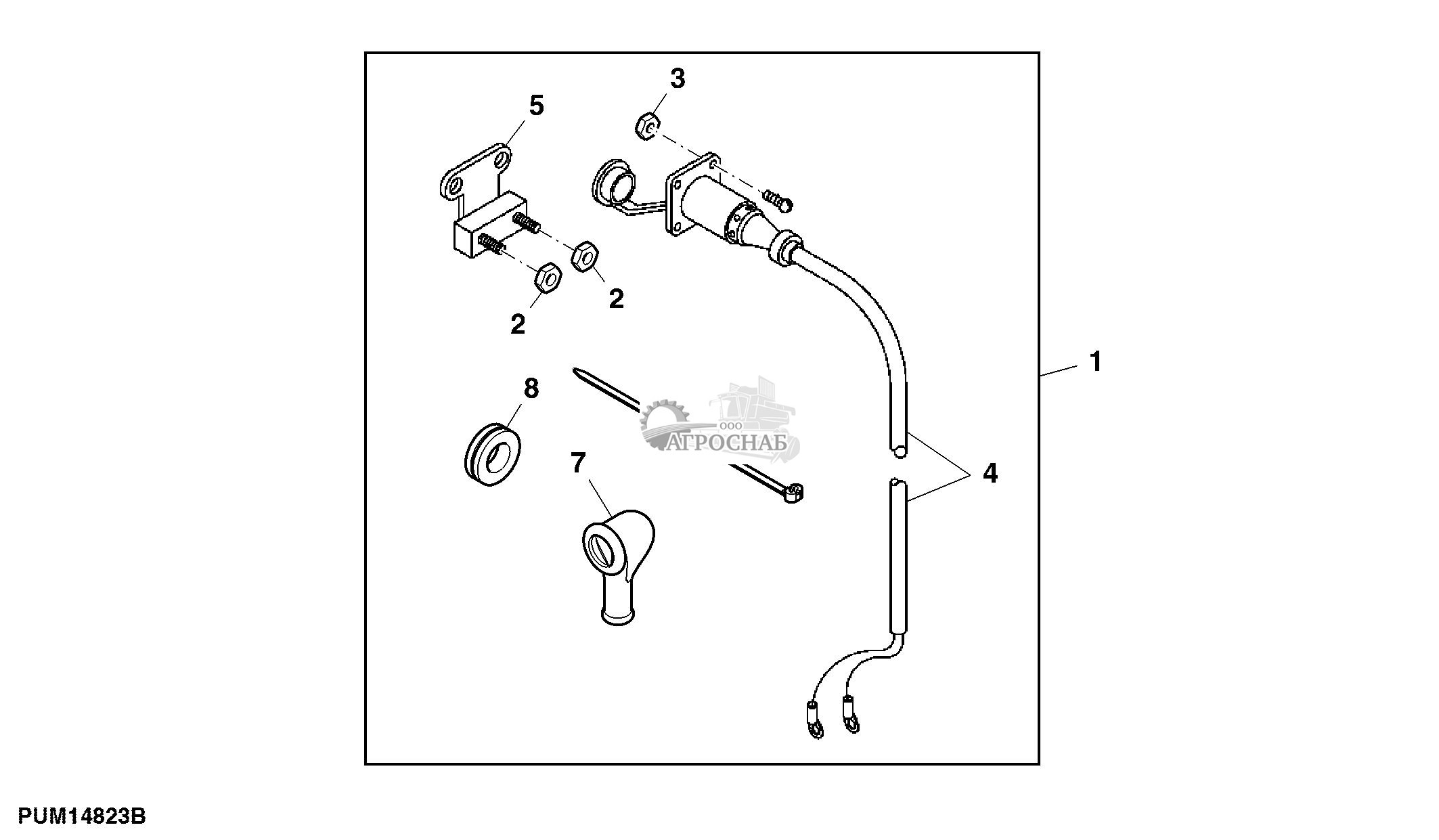 3
5
2
2
1
8
ООО
АГРОСНАБ
7
4
PUM14823B